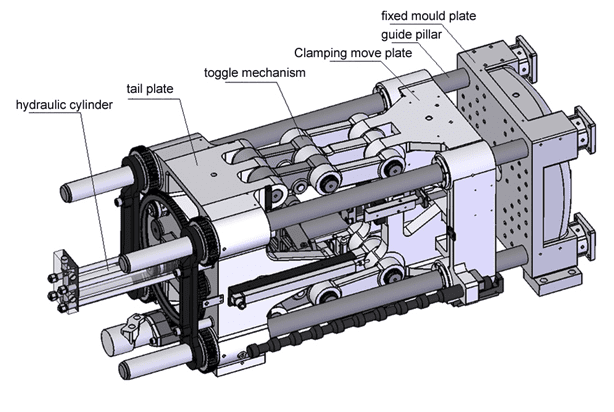 fixed mould plate
guide pillar
Clamping move plate
toggle mechanism
tail plate
hydraulic cylinder